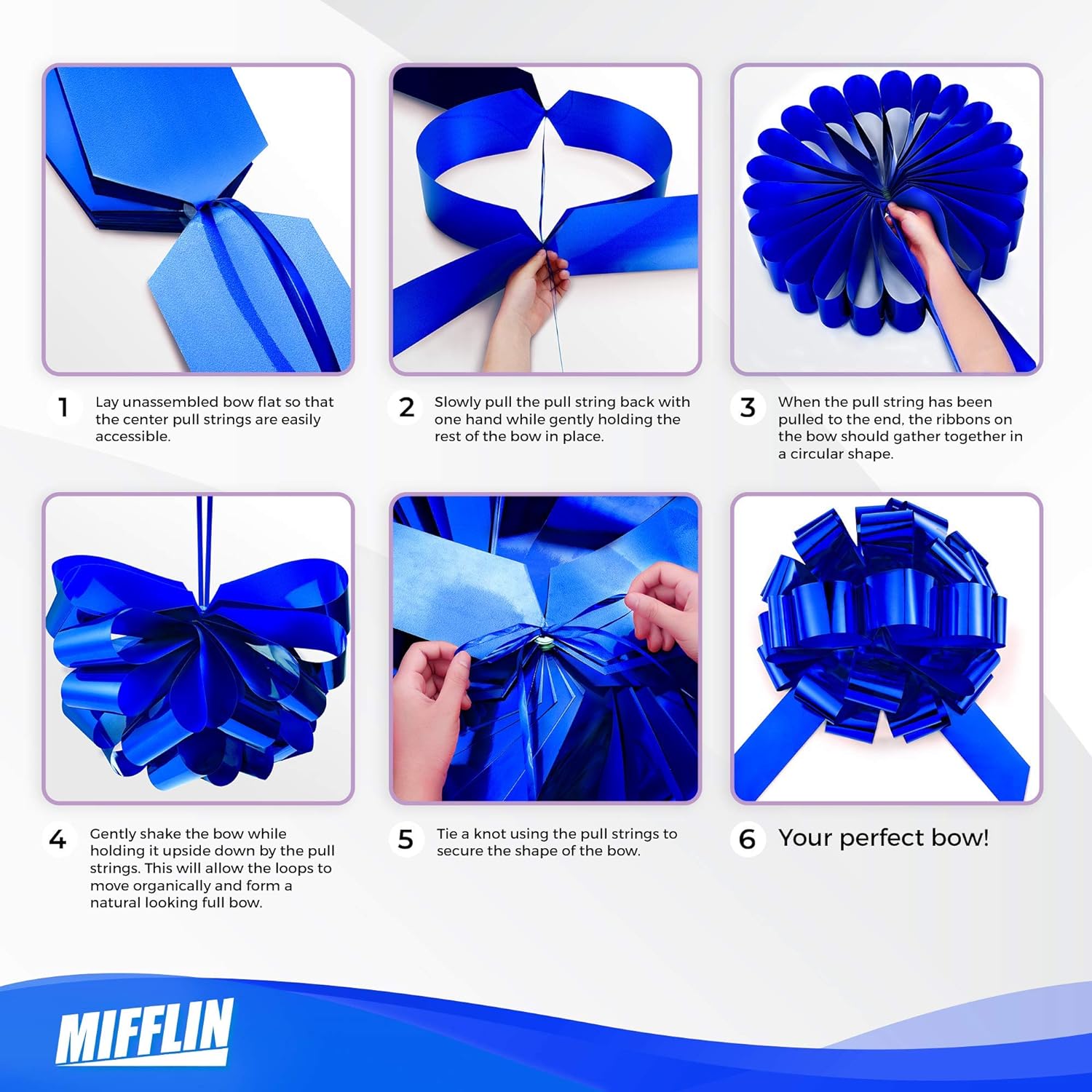 1 Lay unassembled bow flat so that the center pull strings are easily accessible.

2 Slowly pull the pull string back with one hand while gently holding the rest of the bow in place.

3 When the pull string has been pulled to the end, the ribbons on the bow should gather together in a circular shape.

4 Gently shake the bow while holding it upside down by the pull strings. This will allow the loops to move organically and form a natural looking full bow.

5 Tie a knot using the pull strings to secure the shape of the bow.

6 Your perfect bow!

MIFFLIN