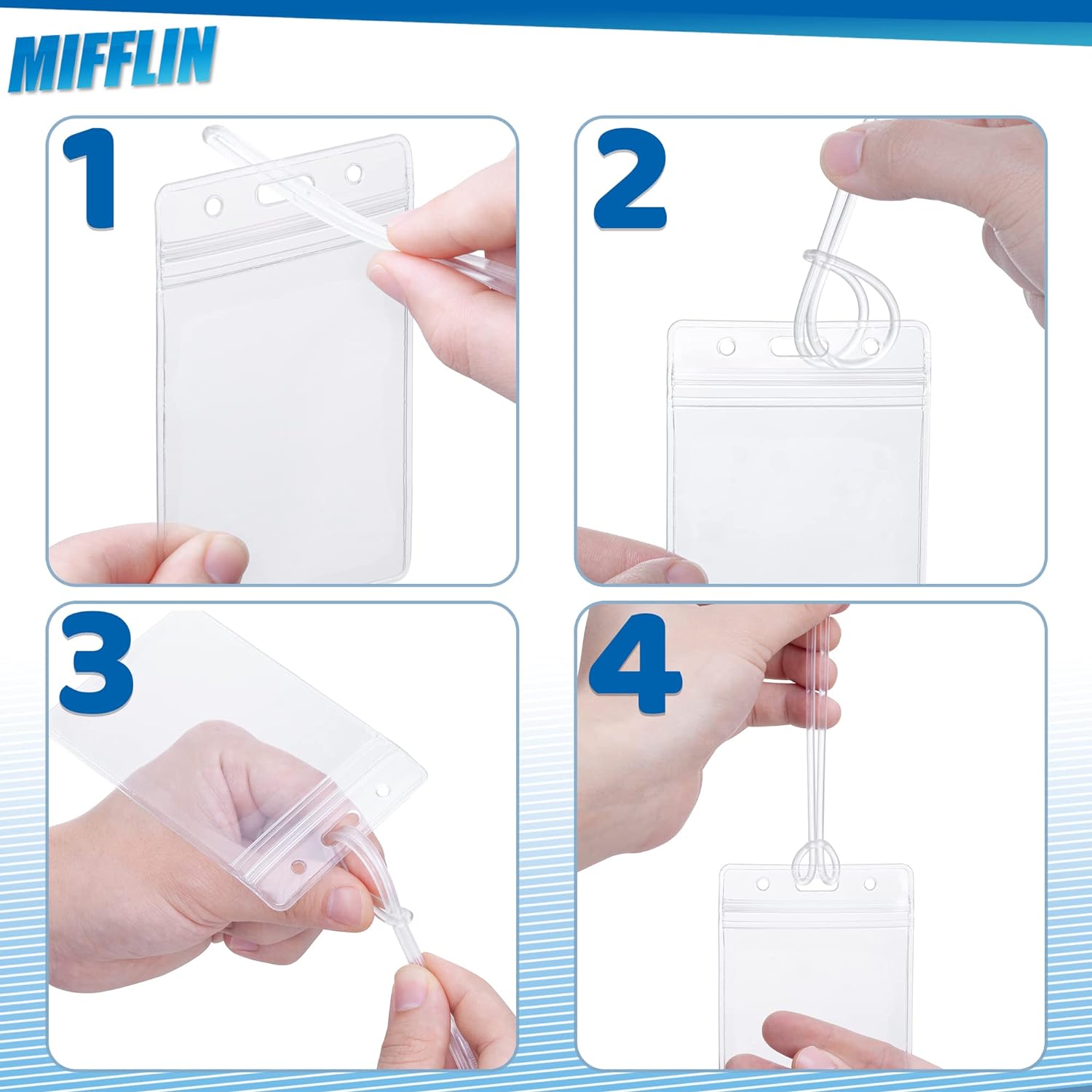 MIFFLIN

1

2

3

4