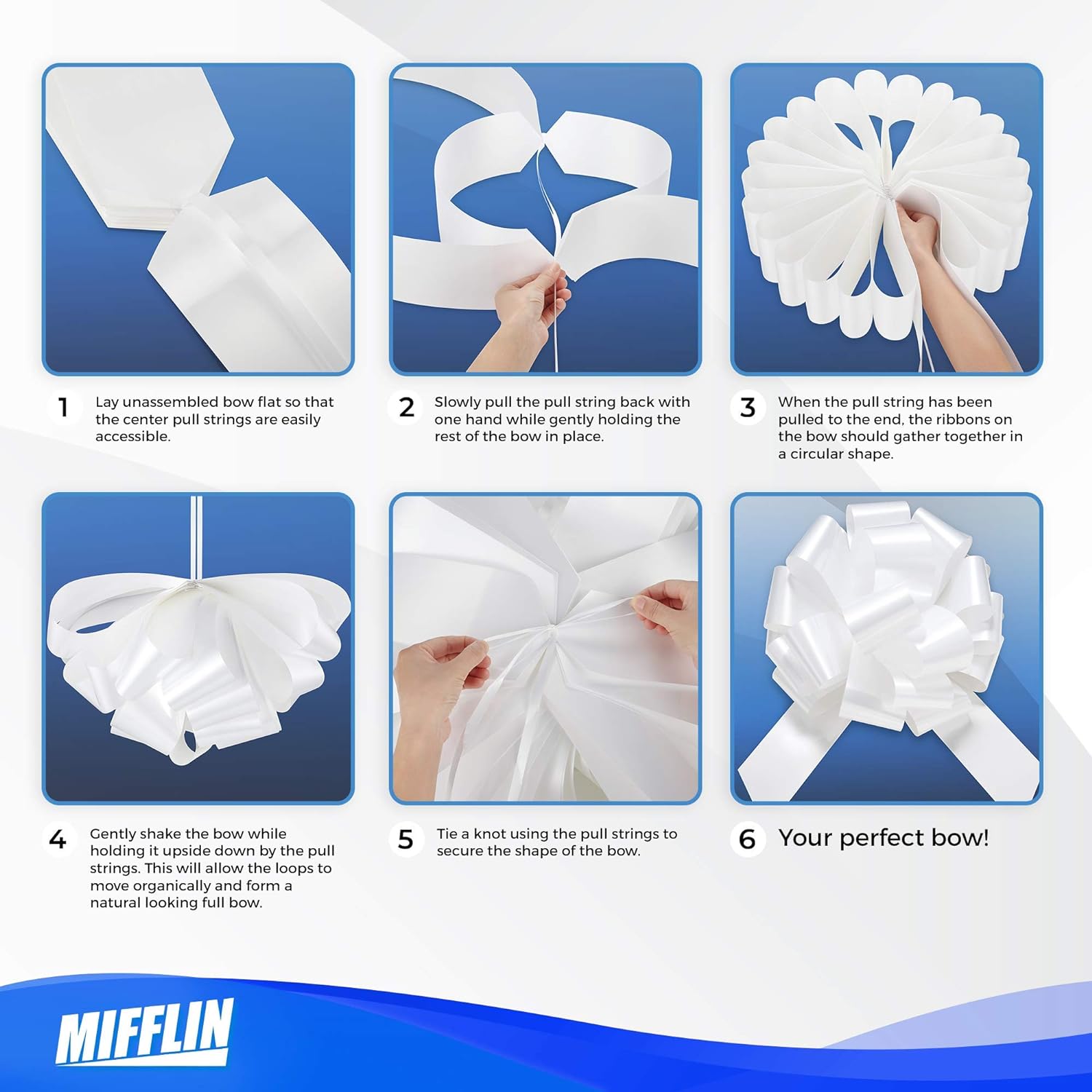 1 Lay unassembled bow flat so that the center pull strings are easily accessible.

2 Slowly pull the pull string back with one hand while gently holding the rest of the bow in place.

3 When the pull string has been pulled to the end, the ribbons on the bow should gather together in a circular shape.

4 Gently shake the bow while holding it upside down by the pull strings. This will allow the loops to move organically and form a natural looking full bow.

5 Tie a knot using the pull strings to secure the shape of the bow.

6 Your perfect bow!

MIFFLIN